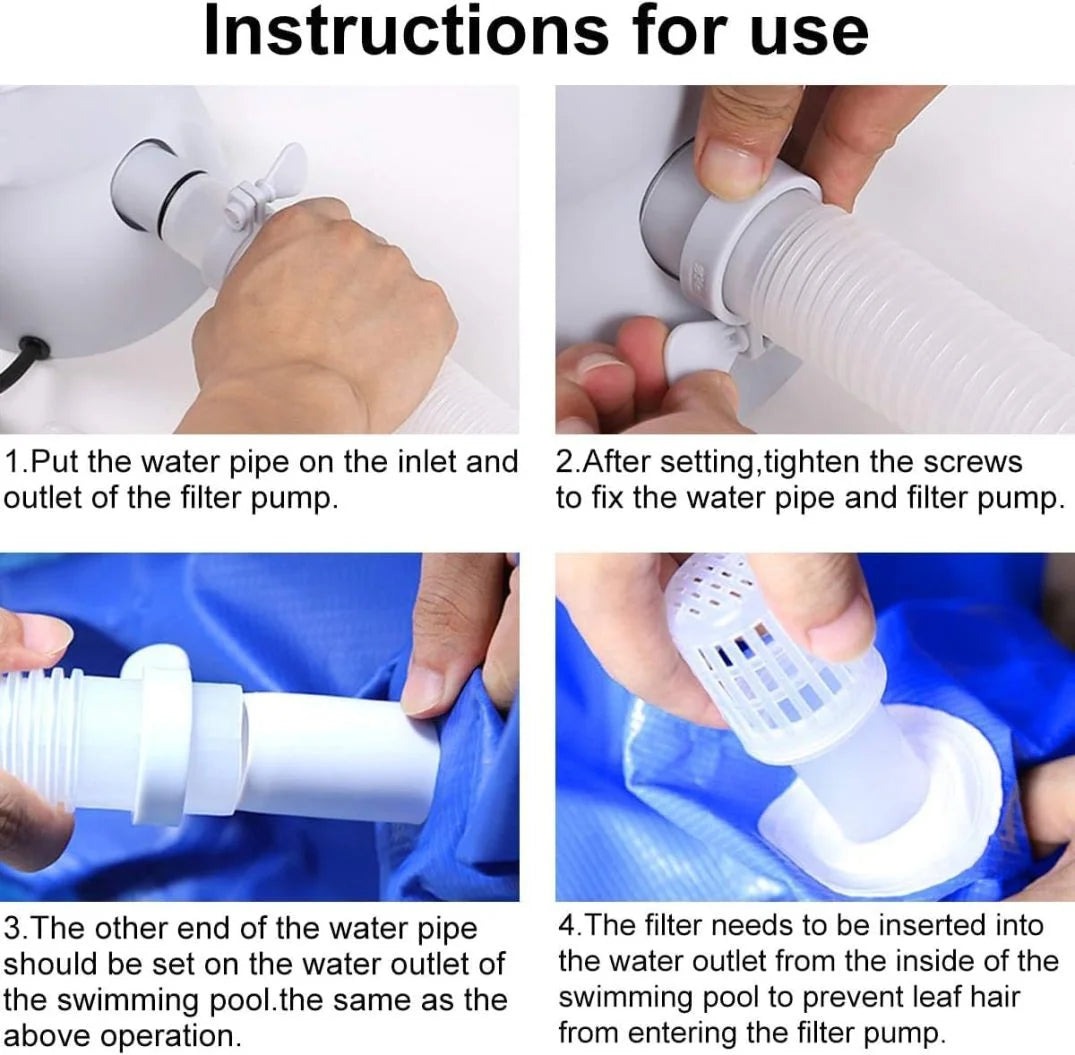 Instructions for use

1.Put the water pipe on the inlet and outlet of the filter pump.

2.After setting,tighten the screws to fix the water pipe and filter pump.

3.The other end of the water pipe should be set on the water outlet of the swimming pool.the same as the above operation.

4.The filter needs to be inserted into the water outlet from the inside of the swimming pool to prevent leaf hair from entering the filter pump.