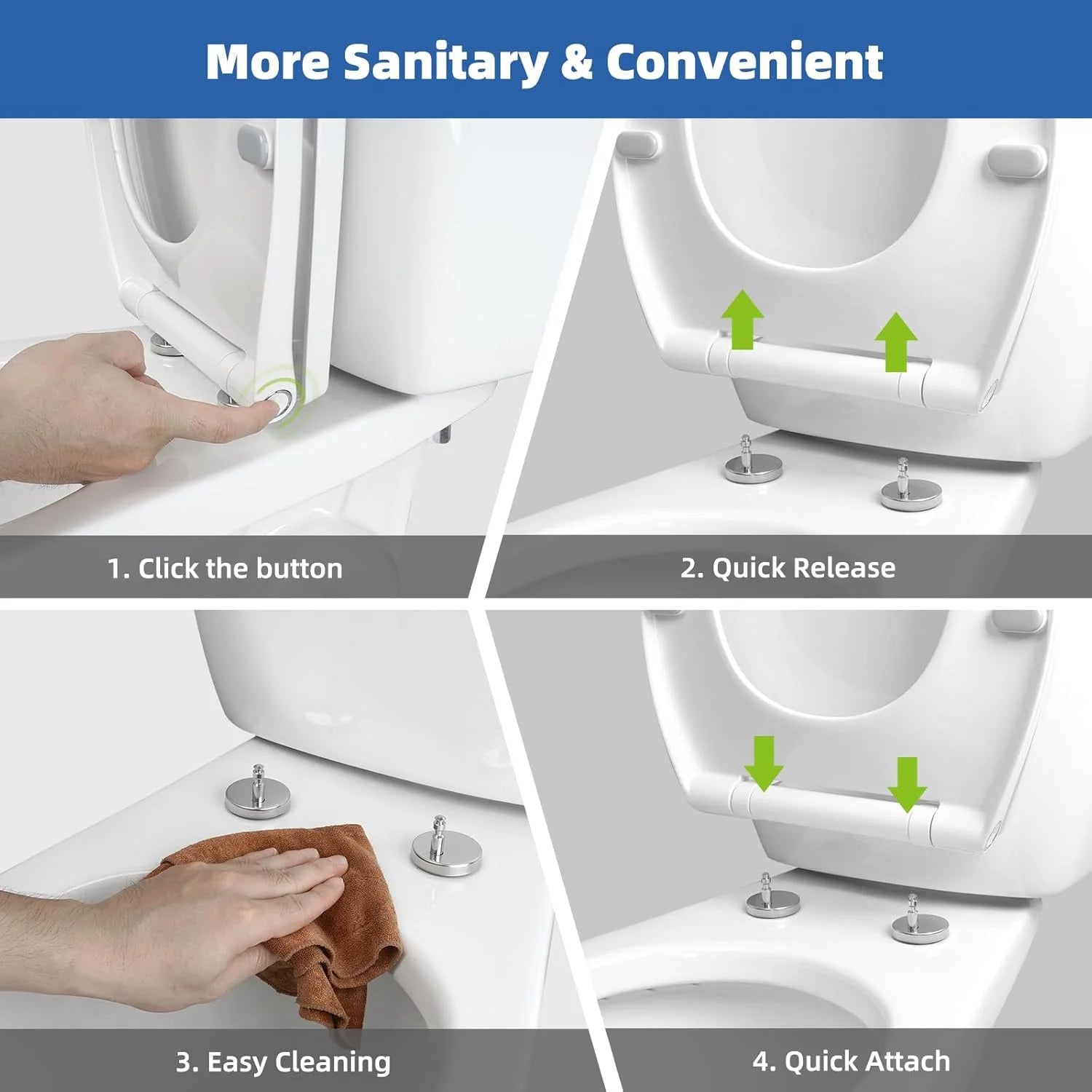 More Sanitary & Convenient

1. Click the button

2. Quick Release

3. Easy Cleaning

4. Quick Attach